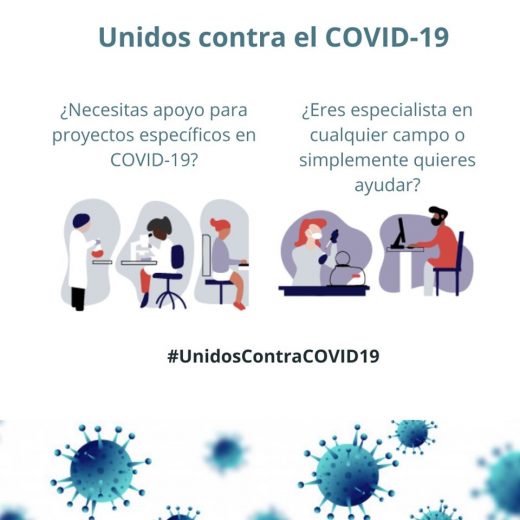 Unidos contra el COVID-19

¿Necesitas apoyo para proyectos específicos en COVID-19?

¿Eres especialista en cualquier campo o simplemente quieres ayudar?

#UnidosContraCOVID19